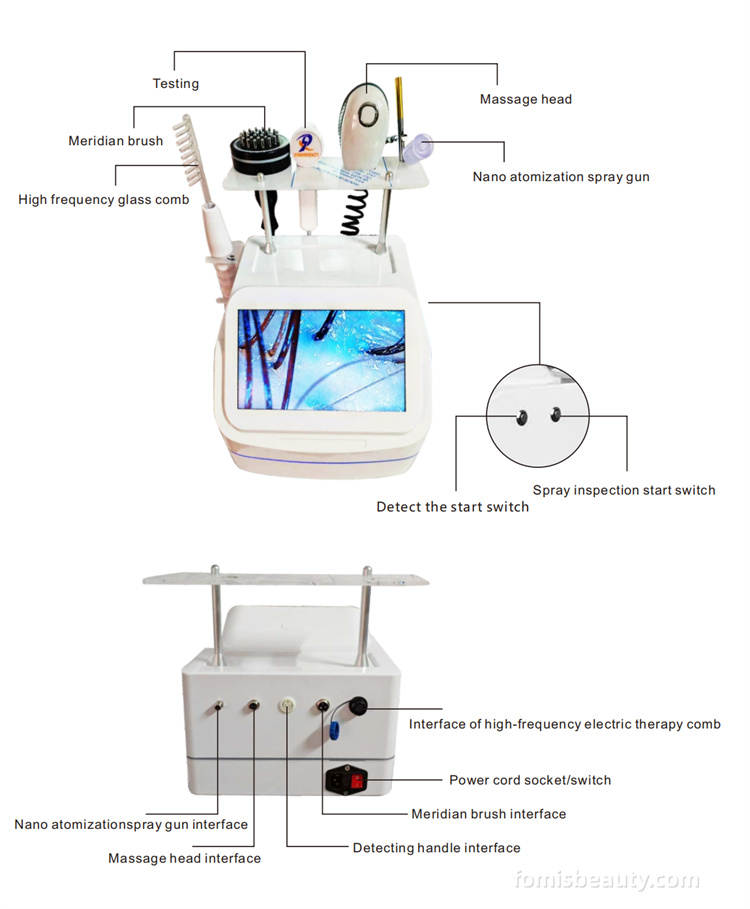 Testing

Massage head

Meridian brush

Nano atomization spray gun

High frequency glass comb

Spray inspection start switch

Detect the start switch

Interface of high-frequency electric therapy comb

Power cord socket/switch

Meridian brush interface

Nano atomizationspray gun interface

Detecting handle interface

Massage head interface

fomisbeauty.com